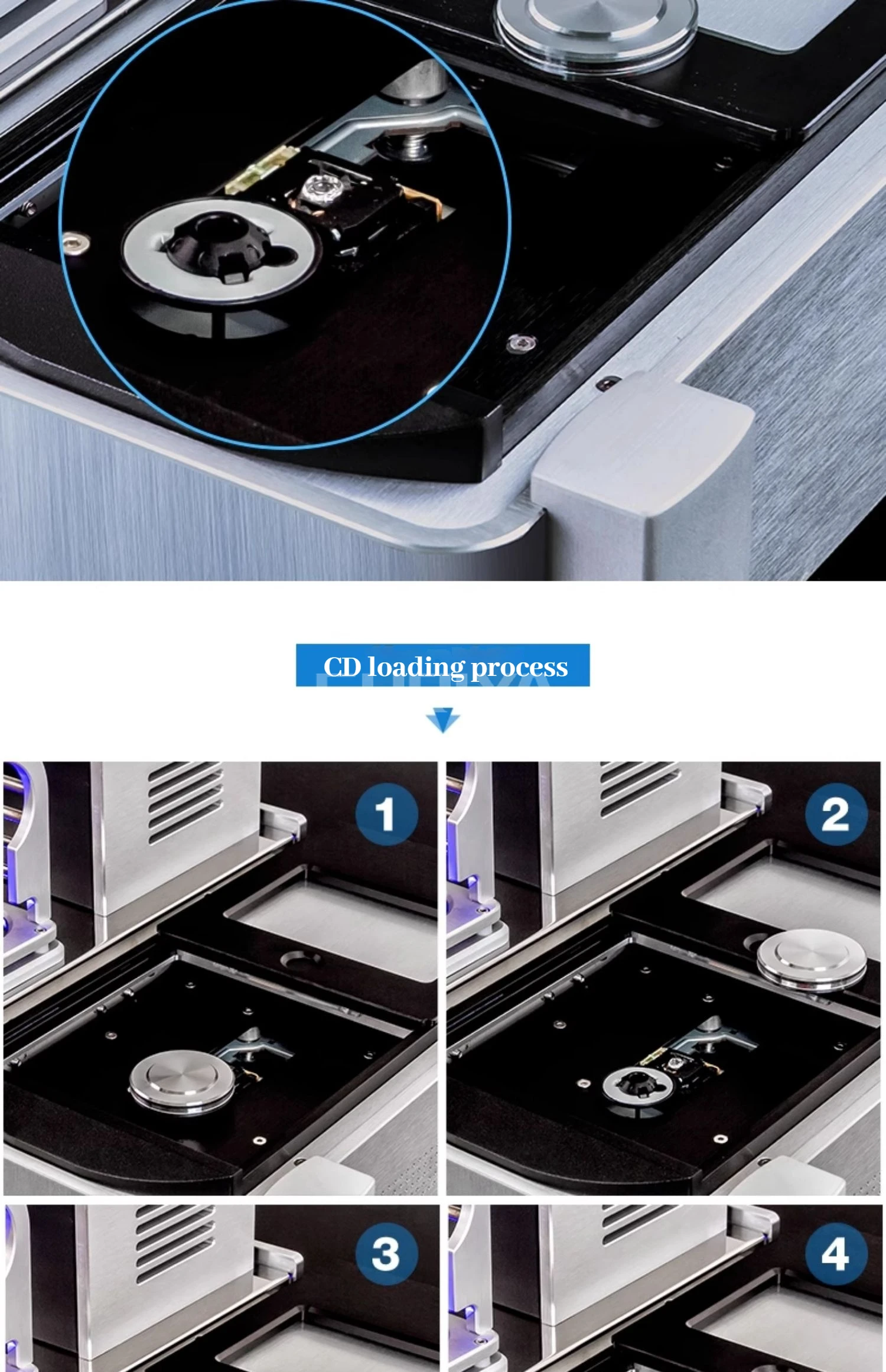 CD loading process

1

2

3

4