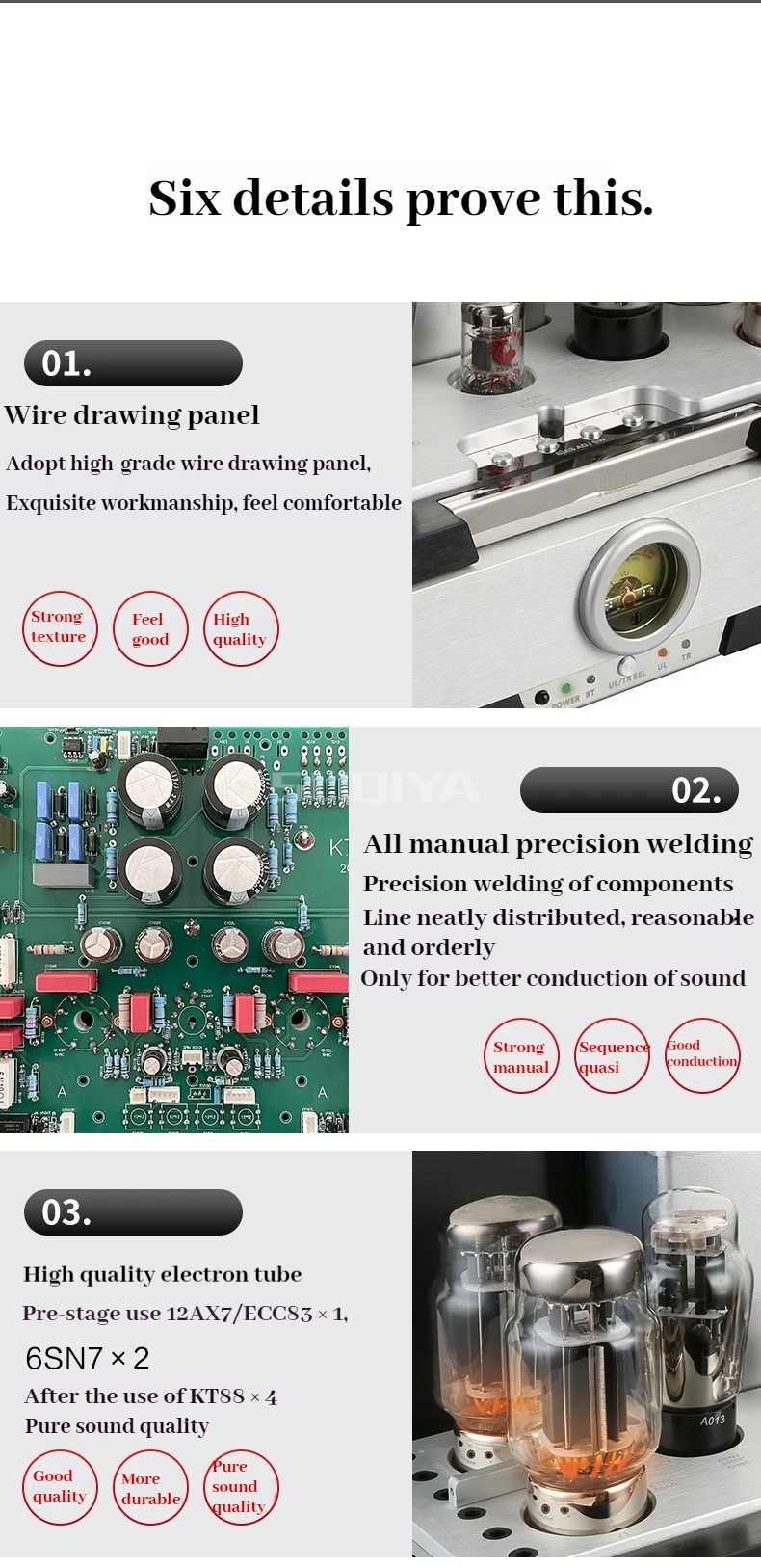 Six details prove this.

01.

Wire drawing panel

Adopt high-grade wire drawing panel,

Exquisite workmanship, feel comfortable

Strong texture

Feel good

High quality

POWER BT UL/TR SEL UL TR

02.

All manual precision welding

Precision welding of components

Line neatly distributed, reasonable and orderly

Only for better conduction of sound

Strong manual

Sequence quasi

Good conduction

03.

High quality electron tube

Pre-stage use 12AX7/ECC83 × 1,

6SN7 × 2

After the use of KT88 × 4

Pure sound quality

Good quality

More durable

Pure sound quality

A013